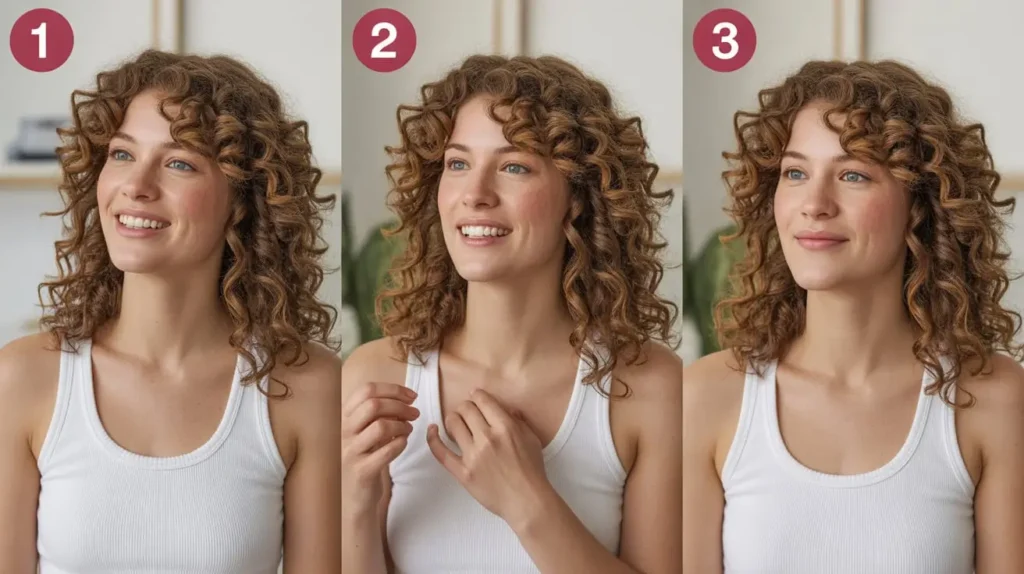 1

2

3