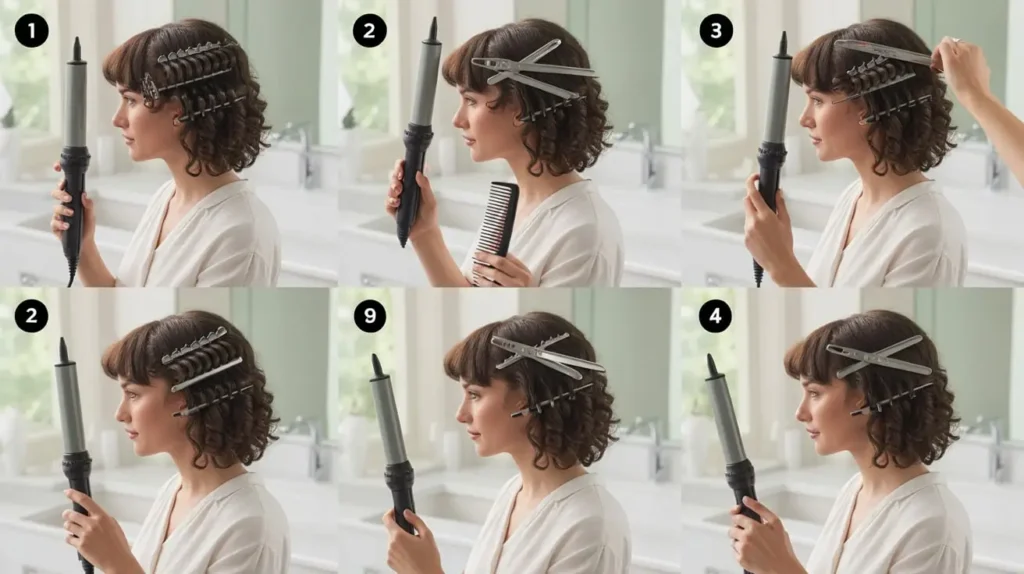 1
2
3
2
9
4